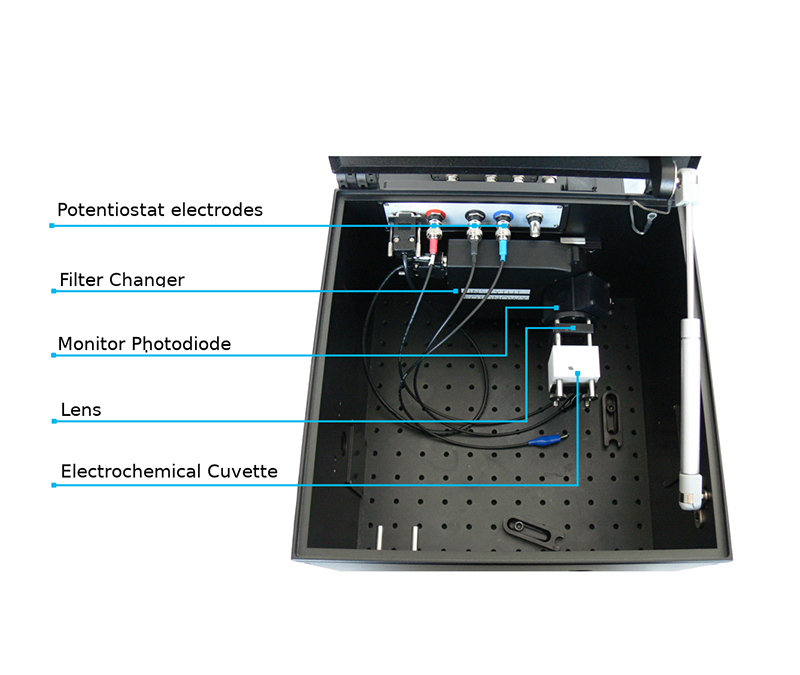 Potentiostat electrodes

Filter Changer

Monitor Photodiode

Lens

Electrochemical Cuvette